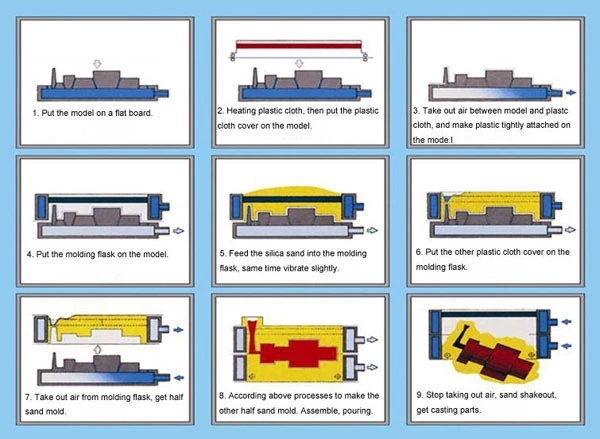 1. Put the model on a flat board.

2. Heating plastic cloth, then put the plastic cloth cover on the model.

3. Take out air between model and plastc cloth, and make plastic tightly attached on the mode.l

4. Put the molding flask on the model.

5. Feed the silica sand into the molding flask, same time vibrate slightly.

6. Put the other plastic cloth cover on the molding flask.

7. Take out air from molding flask, get half sand mold.

8. According above processes to make the other half sand mold. Assemble, pouring.

9. Stop taking out air, sand shakeout, get casting parts.